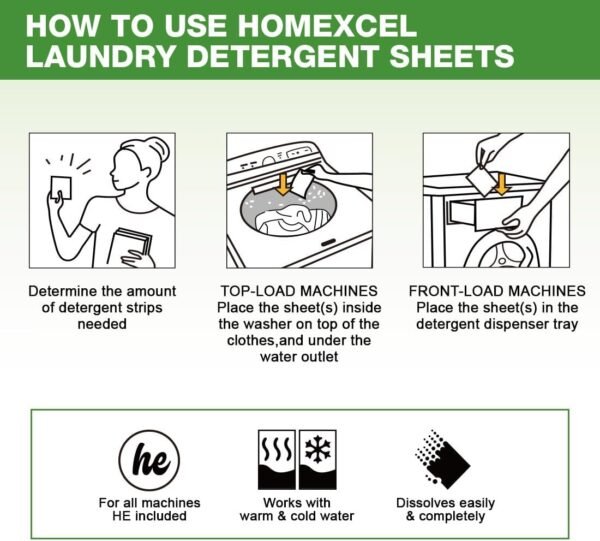 HOW TO USE HOMEXCEL LAUNDRY DETERGENT SHEETS

Determine the amount of detergent strips needed

TOP-LOAD MACHINES
Place the sheet(s) inside the washer on top of the clothes,and under the water outlet

FRONT-LOAD MACHINES
Place the sheet(s) in the detergent dispenser tray

he

For all machines HE included

Works with warm & cold water

Dissolves easily & completely